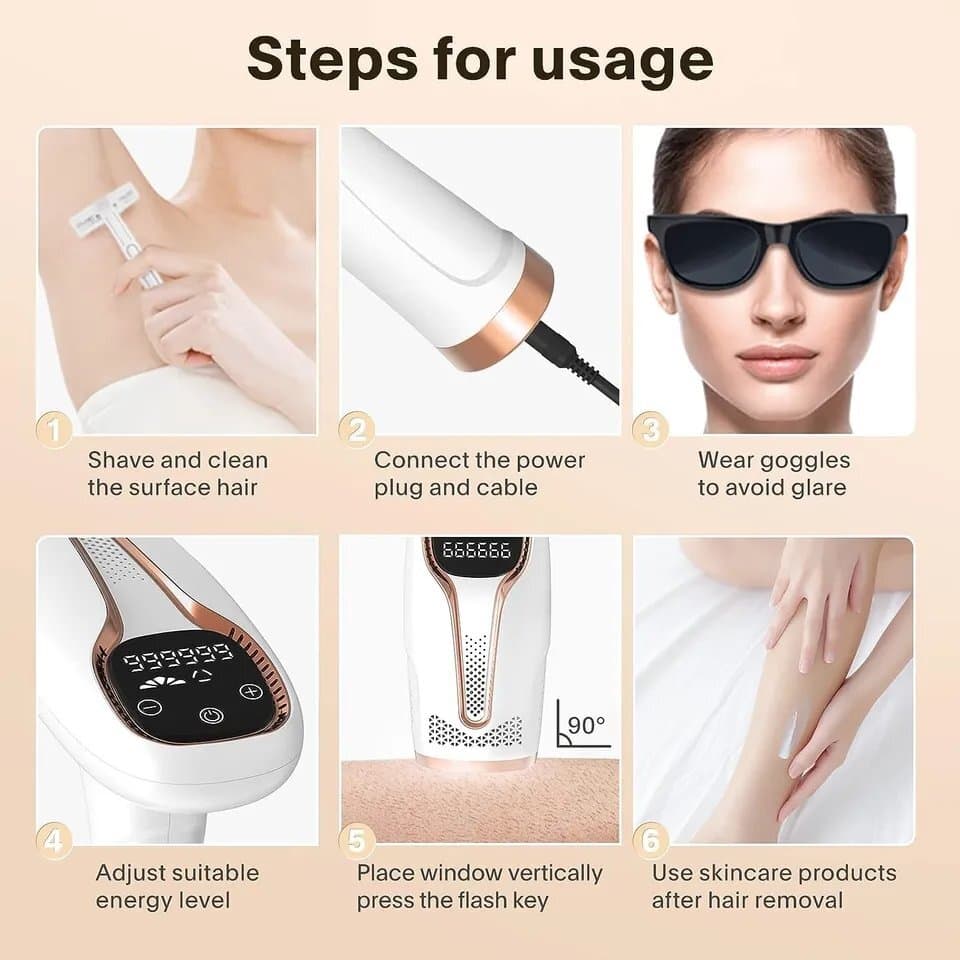 Steps for usage

1
Shave and clean the surface hair

2
Connect the power plug and cable

3
Wear goggles to avoid glare

999999

4
Adjust suitable energy level

666666
90°

5
Place window vertically press the flash key

6
Use skincare products after hair removal