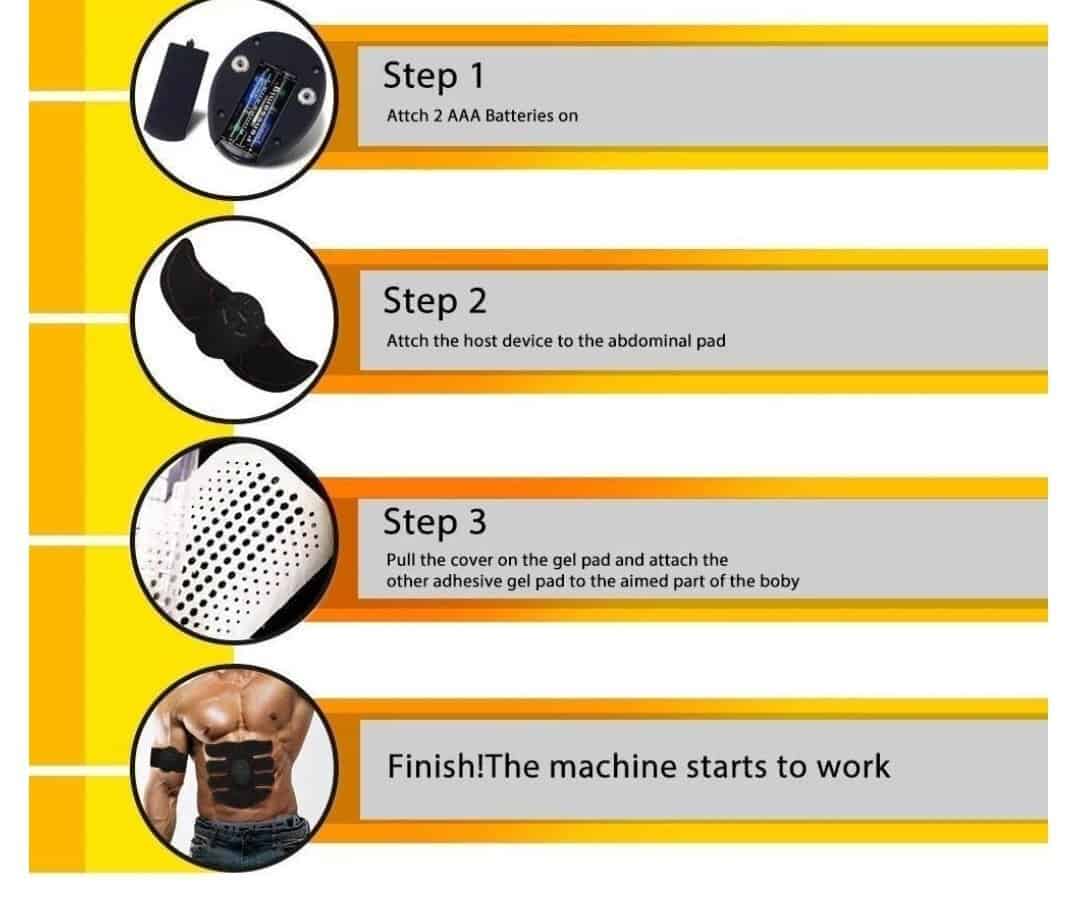 Step 1
Attch 2 AAA Batteries on

Step 2
Attch the host device to the abdominal pad

Step 3
Pull the cover on the gel pad and attach the other adhesive gel pad to the aimed part of the boby

Finish!The machine starts to work